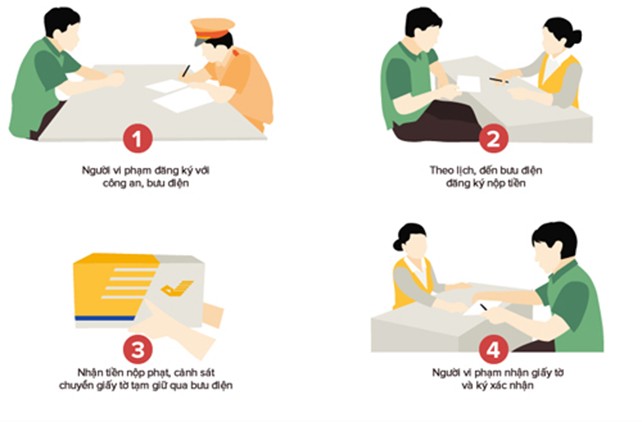 1

Người vi phạm đăng ký với công an, bưu điện

2

Theo lịch, đến bưu điện đăng ký nộp tiền

3

Nhận tiền nộp phạt, cảnh sát chuyển giấy tờ tạm giữ qua bưu điện

4

Người vi phạm nhận giấy tờ và ký xác nhận