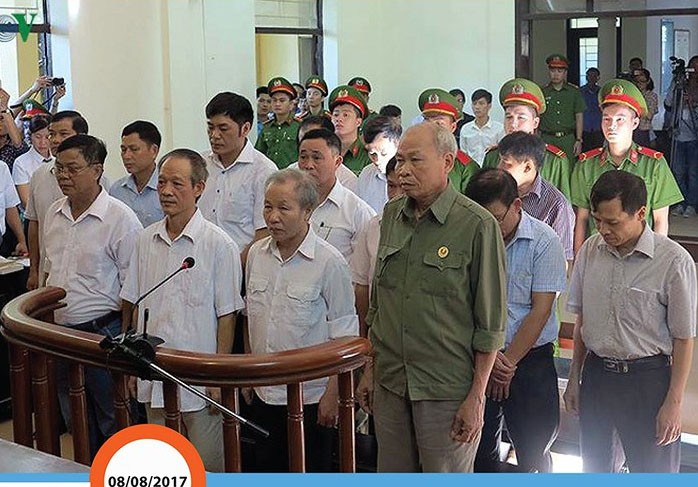 V

08/08/2017