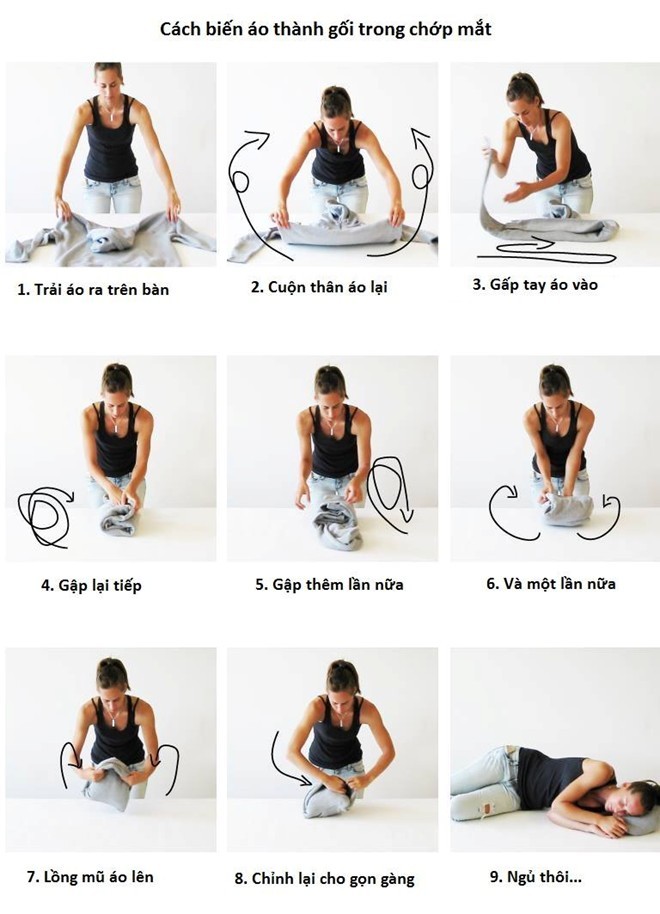 Cách biến áo thành gối trong chớp mắt

1. Trải áo ra trên bàn

2. Cuộn thân áo lại

3. Gấp tay áo vào

4. Gập lại tiếp

5. Gập thêm lần nữa

6. Và một lần nữa

7. Lồng mũ áo lên

8. Chỉnh lại cho gọn gàng

9. Ngủ thôi...