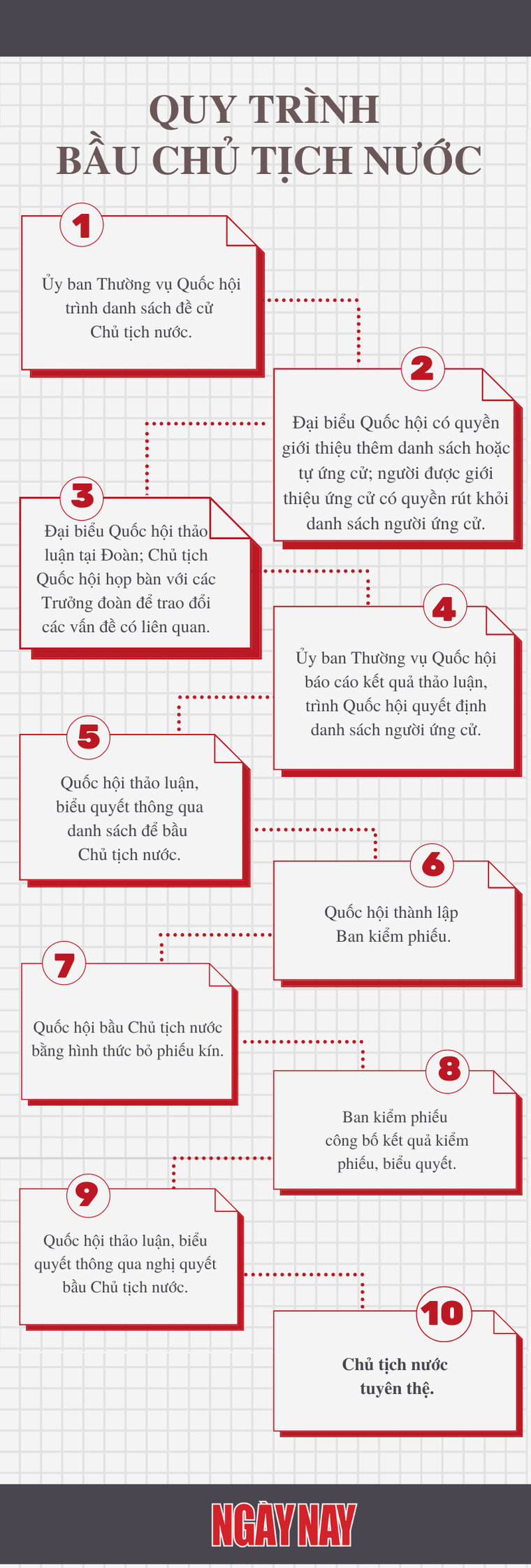 QUY TRÌNH
BẦU CHỦ TỊCH NƯỚC

1
Ủy ban Thường vụ Quốc hội trình danh sách đề cử Chủ tịch nước.

2
Đại biểu Quốc hội có quyền giới thiệu thêm danh sách hoặc tự ứng cử; người được giới thiệu ứng cử có quyền rút khỏi danh sách người ứng cử.

3
Đại biểu Quốc hội thảo luận tại Đoàn; Chủ tịch Quốc hội họp bàn với các Trưởng đoàn để trao đổi các vấn đề có liên quan.

4
Ủy ban Thường vụ Quốc hội báo cáo kết quả thảo luận, trình Quốc hội quyết định danh sách người ứng cử.

5
Quốc hội thảo luận, biểu quyết thông qua danh sách để bầu Chủ tịch nước.

6
Quốc hội thành lập Ban kiểm phiếu.

7
Quốc hội bầu Chủ tịch nước bằng hình thức bỏ phiếu kín.

8
Ban kiểm phiếu công bố kết quả kiểm phiếu, biểu quyết.

9
Quốc hội thảo luận, biểu quyết thông qua nghị quyết bầu Chủ tịch nước.

10
Chủ tịch nước tuyên thệ.

NGÀY NAY