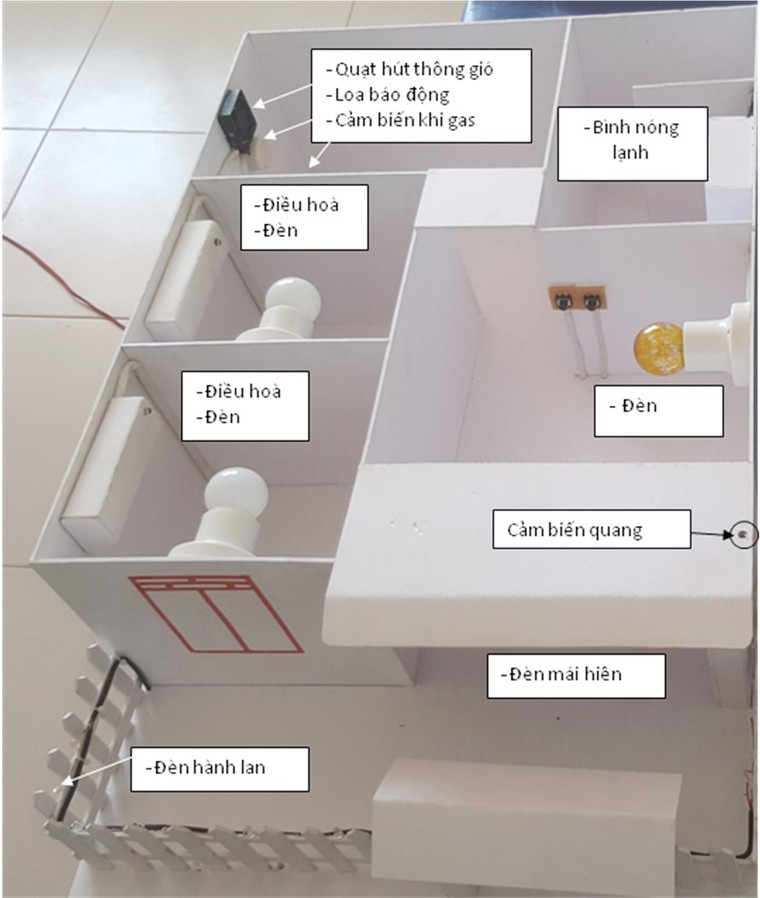 -Quạt hút thông gió
-Loa báo động
-Cảm biến khí gas

-Bình nóng lạnh

-Điều hoà
-Đèn

-Điều hoà
-Đèn

- Đèn

Cảm biến quang

-Đèn mái hiên

-Đèn hành lan