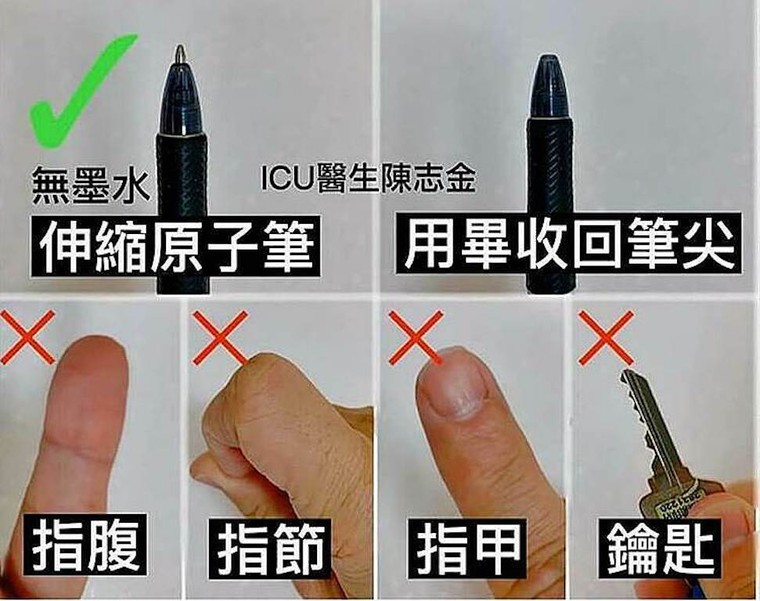 無墨水

ICU醫生陳志金

伸縮原子筆

用畢收回筆尖

指腹

指節

指甲

鑰匙