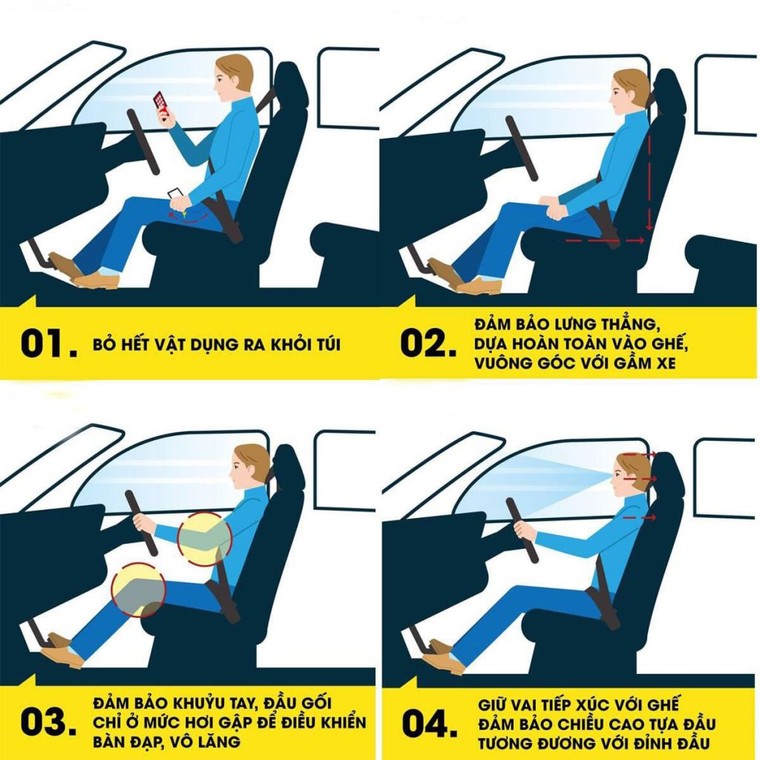 01. BỎ HẾT VẬT DỤNG RA KHỎI TÚI

02. ĐẢM BẢO LƯNG THẲNG, DỰA HOÀN TOÀN VÀO GHẾ, VUÔNG GÓC VỚI GẦM XE

03. ĐẢM BẢO KHUỶU TAY, ĐẦU GỐI CHỈ Ở MỨC HƠI GẬP ĐỂ ĐIỀU KHIỂN BÀN ĐẠP, VÔ LĂNG

04. GIỮ VAI TIẾP XÚC VỚI GHẾ ĐẢM BẢO CHIỀU CAO TỰA ĐẦU TƯƠNG ĐƯƠNG VỚI ĐỈNH ĐẦU