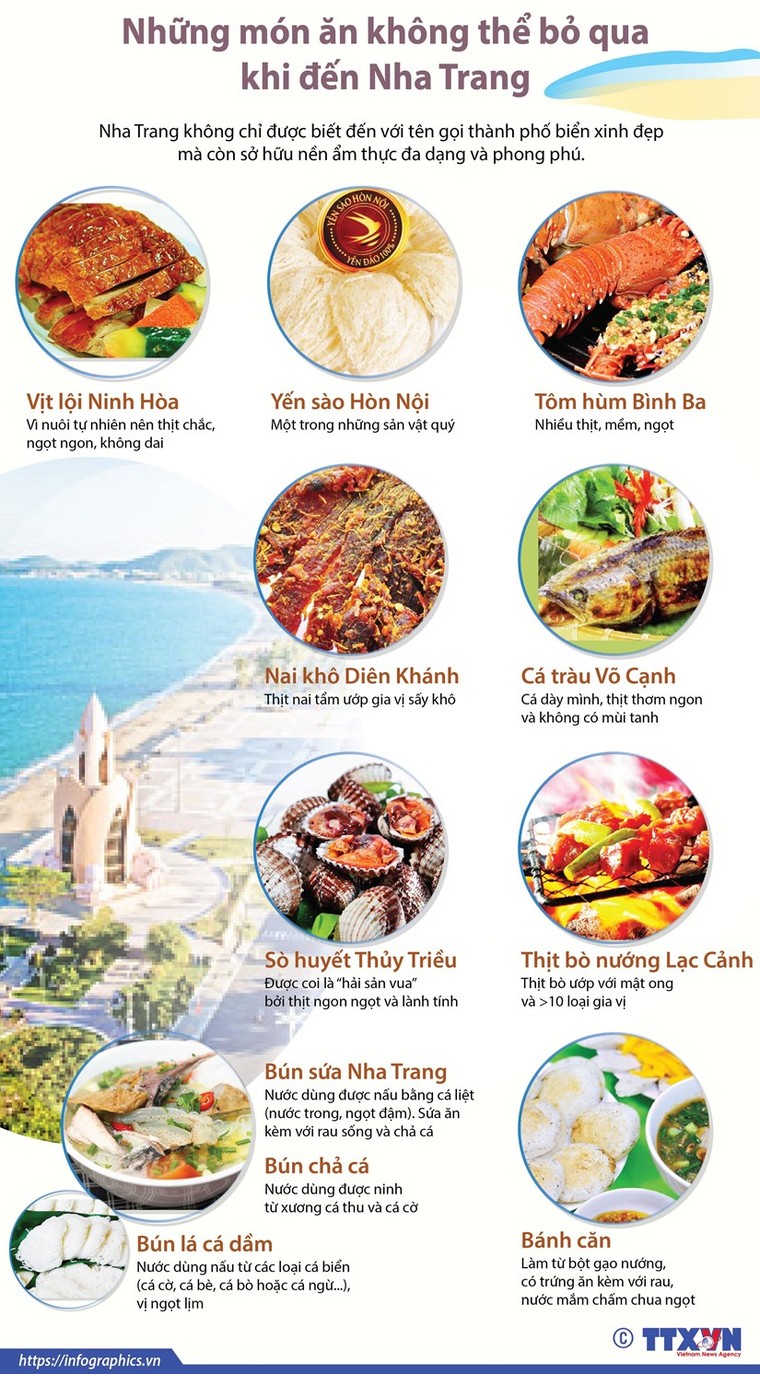 Những món ăn không thể bỏ qua khi đến Nha Trang

Nha Trang không chỉ được biết đến với tên gọi thành phố biển xinh đẹp mà còn sở hữu nền ẩm thực đa dạng và phong phú.

YẾN SÀO HÒN NỘI
YẾN ĐẢO 100%

Vịt lội Ninh Hòa
Vì nuôi tự nhiên nên thịt chắc, ngọt ngon, không dai

Yến sào Hòn Nội
Một trong những sản vật quý

Tôm hùm Bình Ba
Nhiều thịt, mềm, ngọt

Nai khô Diên Khánh
Thịt nai tẩm ướp gia vị sấy khô

Cá tràu Võ Cạnh
Cá dày mình, thịt thơm ngon và không có mùi tanh

Sò huyết Thủy Triều
Được coi là "hải sản vua" bởi thịt ngon ngọt và lành tính

Thịt bò nướng Lạc Cảnh
Thịt bò ướp với mật ong và >10 loại gia vị

Bún sứa Nha Trang
Nước dùng được nấu bằng cá liệt (nước trong, ngọt đậm). Sứa ăn kèm với rau sống và chả cá

Bún chả cá
Nước dùng được ninh từ xương cá thu và cá cờ

Bún lá cá dầm
Nước dùng nấu từ các loại cá biển (cá cờ, cá bè, cá bò hoặc cá ngừ...), vị ngọt lịm

Bánh căn
Làm từ bột gạo nướng, có trứng ăn kèm với rau, nước mắm chấm chua ngọt

https://infographics.vn
© TTXVN
Vietnam News Agency